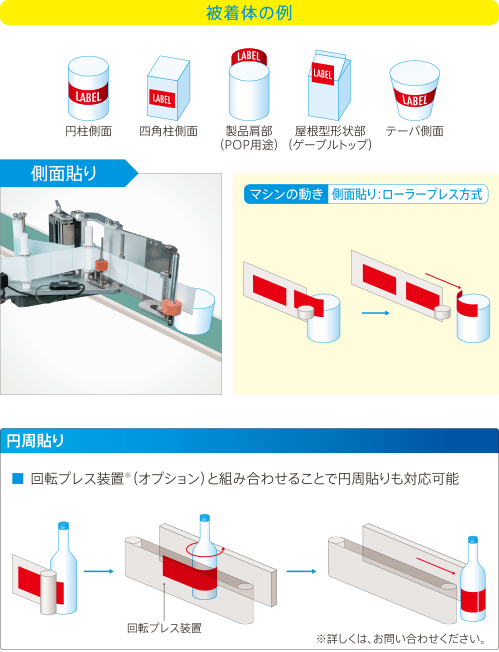 被着体の例

LABEL
円柱側面

LABEL
四角柱側面

LABEL
製品肩部
(POP用途)

LABEL
屋根型形状部
(ゲーブルトップ)

LABEL
テーパ側面

側面貼り

マシンの動き　側面貼り:ローラープレス方式

円周貼り

■ 回転プレス装置※(オプション)と組み合わせることで円周貼りも対応可能

回転プレス装置

※詳しくは、お問い合わせください。